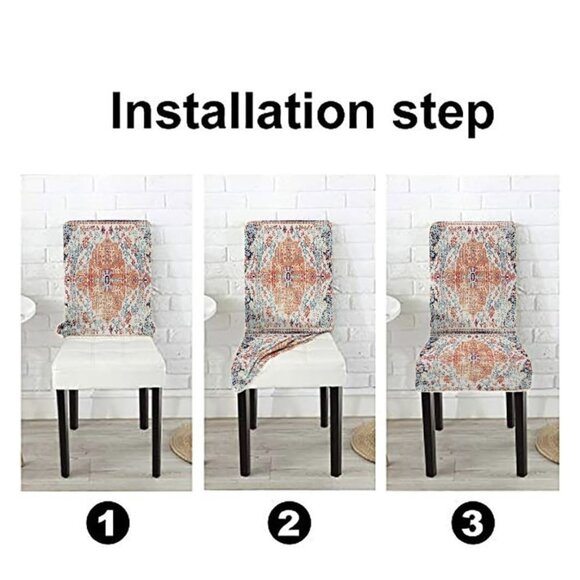 Installation step

1

2

3